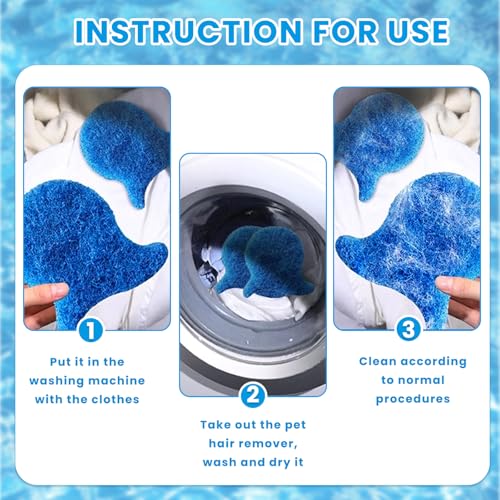 INSTRUCTION FOR USE

1

Put it in the washing machine with the clothes

2

Take out the pet hair remover, wash and dry it

3

Clean according to normal procedures