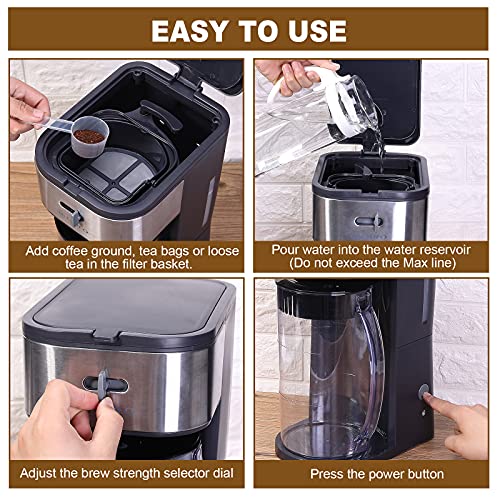 EASY TO USE

Add coffee ground, tea bags or loose tea in the filter basket.

Pour water into the water reservoir (Do not exceed the Max line)

Adjust the brew strength selector dial

Press the power button