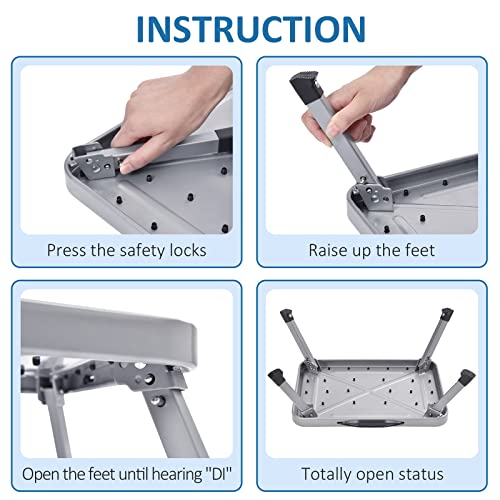 INSTRUCTION

Press the safety locks

Raise up the feet

Open the feet until hearing "DI"

Totally open status