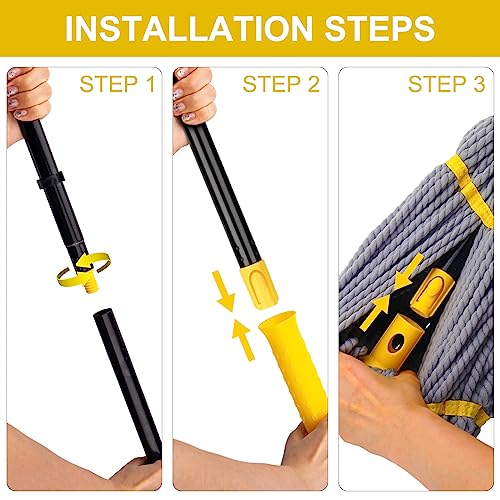 INSTALLATION STEPS

STEP 1

STEP 2

STEP 3