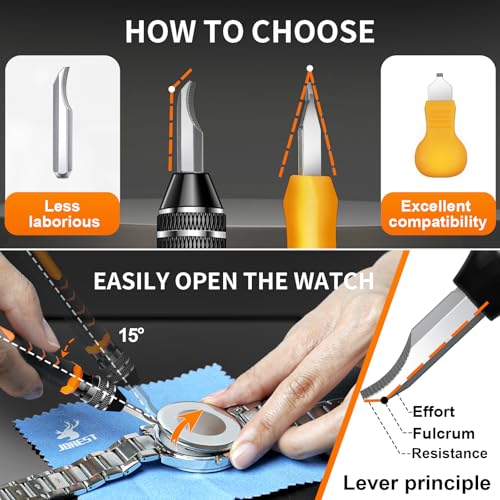 HOW TO CHOOSE

Less laborious

Excellent compatibility

EASILY OPEN THE WATCH

15°

JOREST

Effort

Fulcrum

Resistance

Lever principle