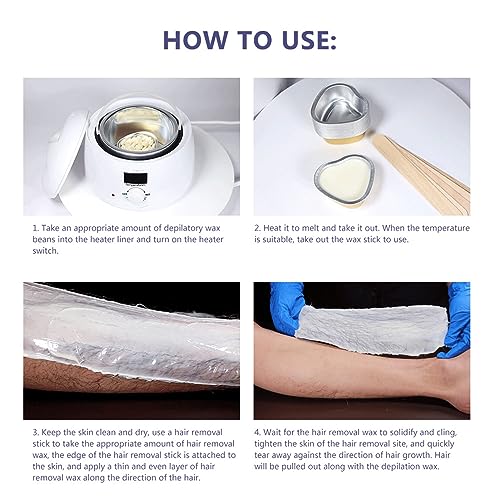 HOW TO USE:

1. Take an appropriate amount of depilatory wax beans into the heater liner and turn on the heater switch.

2. Heat it to melt and take it out. When the temperature is suitable, take out the wax stick to use.

3. Keep the skin clean and dry, use a hair removal stick to take the appropriate amount of hair removal wax, the edge of the hair removal stick is attached to the skin, and apply a thin and even layer of hair removal wax along the direction of the hair.

4. Wait for the hair removal wax to solidify and cling, tighten the skin of the hair removal site, and quickly tear away against the direction of hair growth. Hair will be pulled out along with the depilation wax.