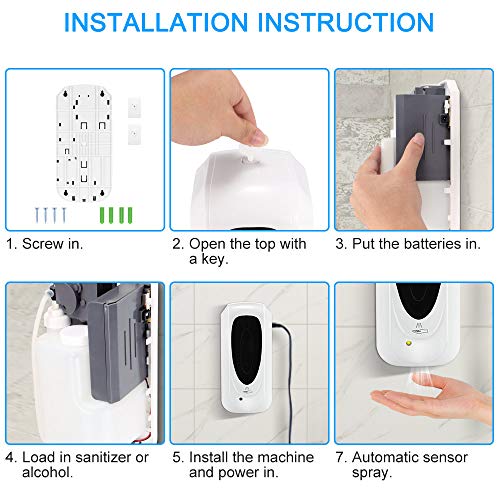 INSTALLATION INSTRUCTION

1. Screw in.

2. Open the top with a key.

3. Put the batteries in.

4. Load in sanitizer or alcohol.

5. Install the machine and power in.

7. Automatic sensor spray.