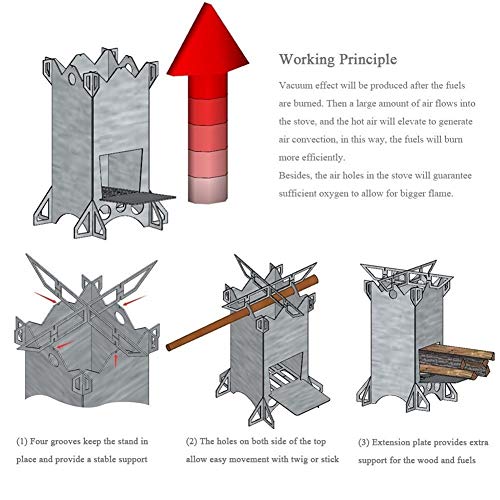 Working Principle

Vacuum effect will be produced after the fuels are burned. Then a large amount of air flows into the stove, and the hot air will elevate to generate air convection, in this way, the fuels will burn more efficiently.
Besides, the air holes in the stove will guarantee sufficient oxygen to allow for bigger flame.

(1) Four grooves keep the stand in place and provide a stable support

(2) The holes on both side of the top allow easy movement with twig or stick

(3) Extension plate provides extra support for the wood and fuels