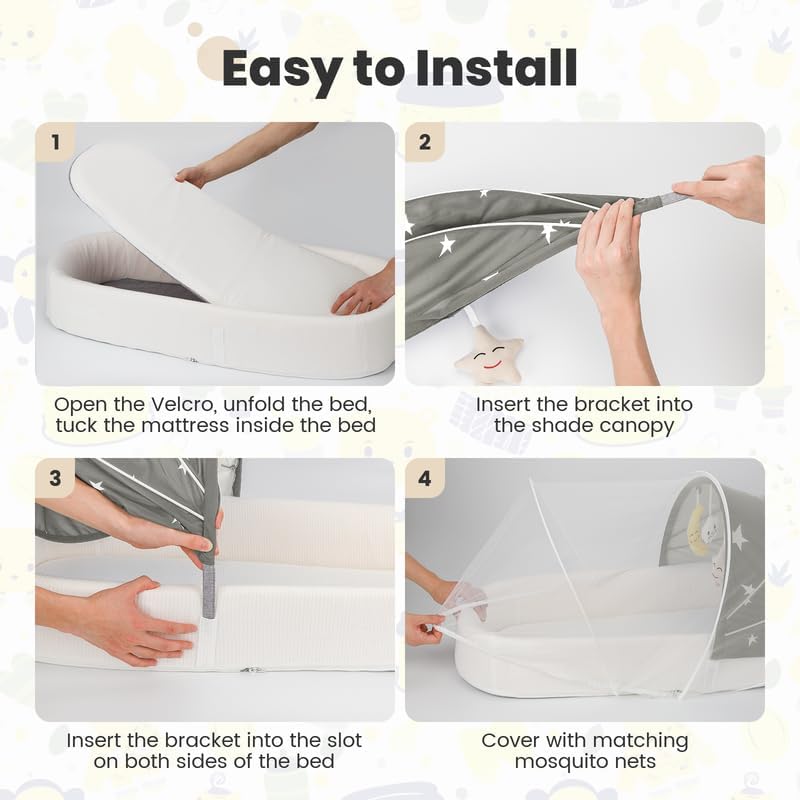 Easy to Install

1

Open the Velcro, unfold the bed, tuck the mattress inside the bed

2

Insert the bracket into the shade canopy

3

Insert the bracket into the slot on both sides of the bed

4

Cover with matching mosquito nets