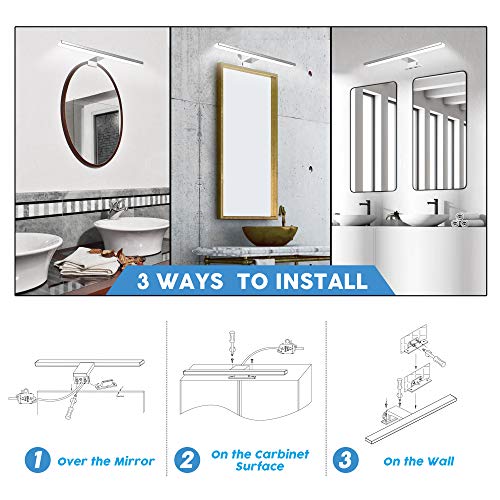 3 WAYS TO INSTALL

1 Over the Mirror

2 On the Carbinet Surface

3 On the Wall