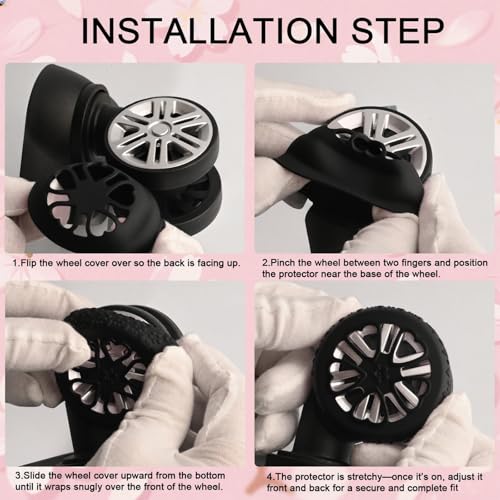 INSTALLATION STEP

1.Flip the wheel cover over so the back is facing up.

2.Pinch the wheel between two fingers and position the protector near the base of the wheel.

3.Slide the wheel cover upward from the bottom until it wraps snugly over the front of the wheel.

4.The protector is stretchy—once it's on, adjust it front and back for a secure and complete fit