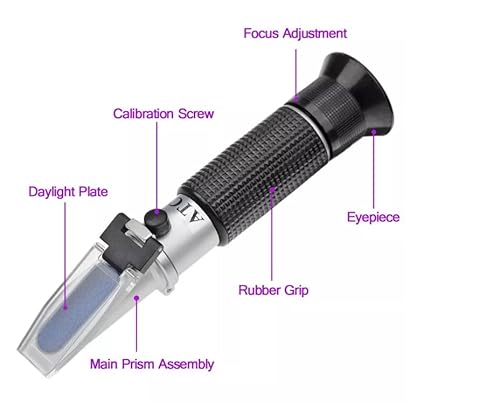 Focus Adjustment

Calibration Screw

Daylight Plate

ATC

Eyepiece

Rubber Grip

Main Prism Assembly