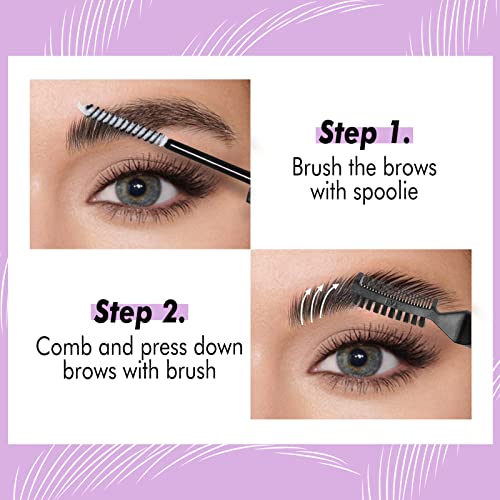 Step 1.
Brush the brows with spoolie

Step 2.
Comb and press down brows with brush