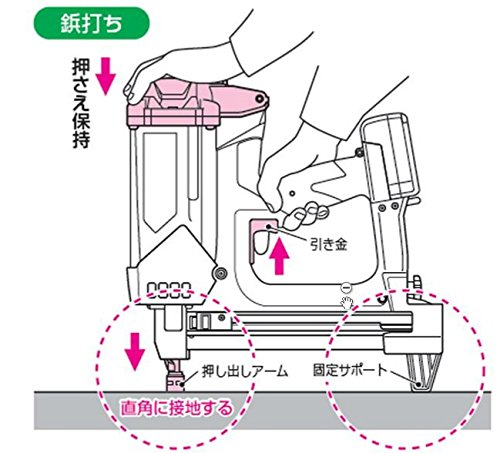 鋲打ち

押さえ保持

引き金

押し出しアーム

固定サポート

直角に接地する