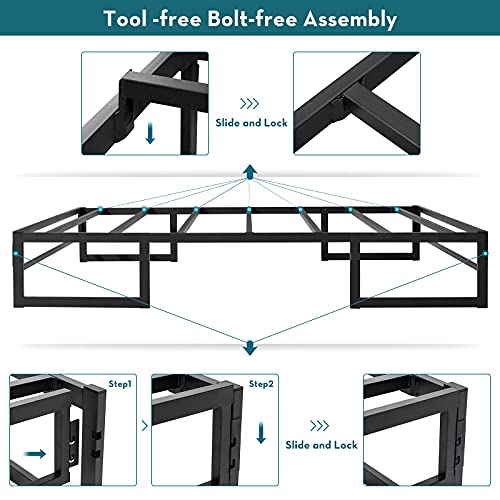 Tool -free Bolt-free Assembly

Slide and Lock

Step1

Step2

Slide and Lock