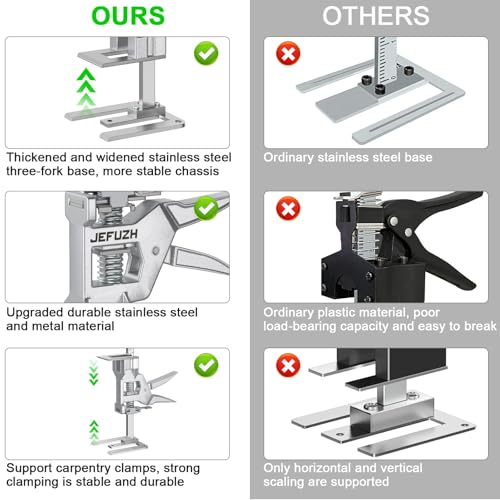 OURS

Thickened and widened stainless steel three-fork base, more stable chassis

JEFUZH

Upgraded durable stainless steel and metal material

Support carpentry clamps, strong clamping is stable and durable

OTHERS

Ordinary stainless steel base

Ordinary plastic material, poor load-bearing capacity and easy to break

Only horizontal and vertical scaling are supported