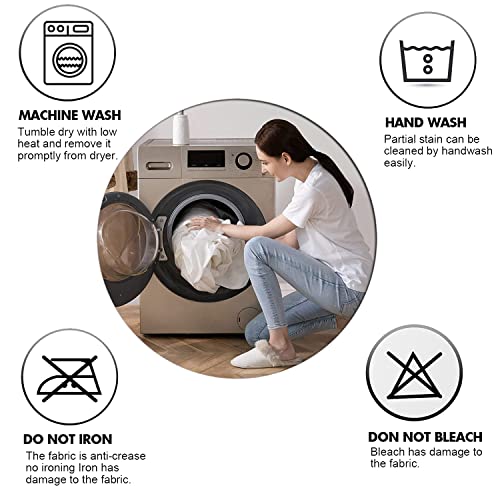 MACHINE WASH
Tumble dry with low heat and remove it promptly from dryer.

HAND WASH
Partial stain can be cleaned by handwash easily.

DO NOT IRON
The fabric is anti-crease no ironing Iron has damage to the fabric.

DON NOT BLEACH
Bleach has damage to the fabric.