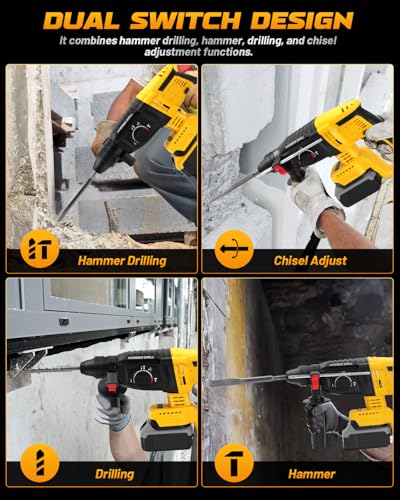 DUAL SWITCH DESIGN

It combines hammer drilling, hammer, drilling, and chisel adjustment functions.

Hammer Drilling

Chisel Adjust

Drilling

Hammer