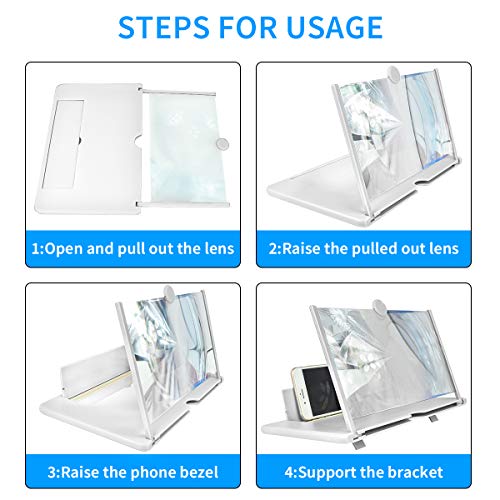 STEPS FOR USAGE

1:Open and pull out the lens

2:Raise the pulled out lens

3:Raise the phone bezel

4:Support the bracket