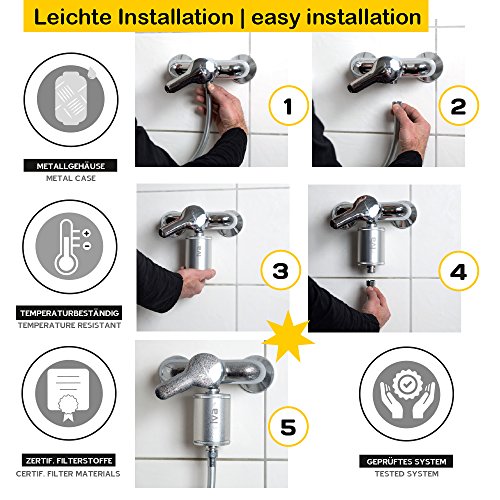 Leichte Installation | easy installation

METALLGEHÄUSE
METAL CASE

1

2

TEMPERATURBESTÄNDIG
TEMPERATURE RESISTANT

3

4

ZERTIF. FILTERSTOFFE
CERTIF. FILTER MATERIALS

5

GEPRÜFTES SYSTEM
TESTED SYSTEM