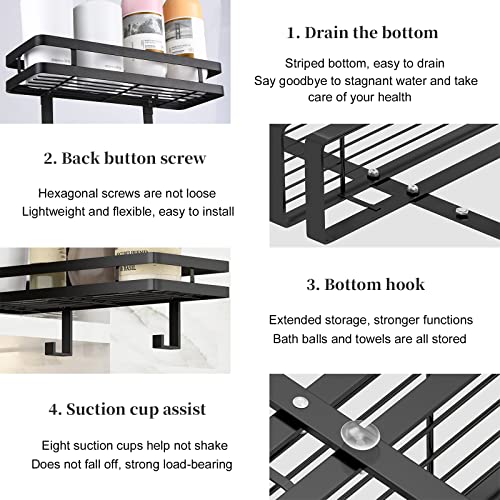 1. Drain the bottom

Striped bottom, easy to drain
Say goodbye to stagnant water and take care of your health

2. Back button screw

Hexagonal screws are not loose
Lightweight and flexible, easy to install

3. Bottom hook

Extended storage, stronger functions
Bath balls and towels are all stored

4. Suction cup assist

Eight suction cups help not shake
Does not fall off, strong load-bearing