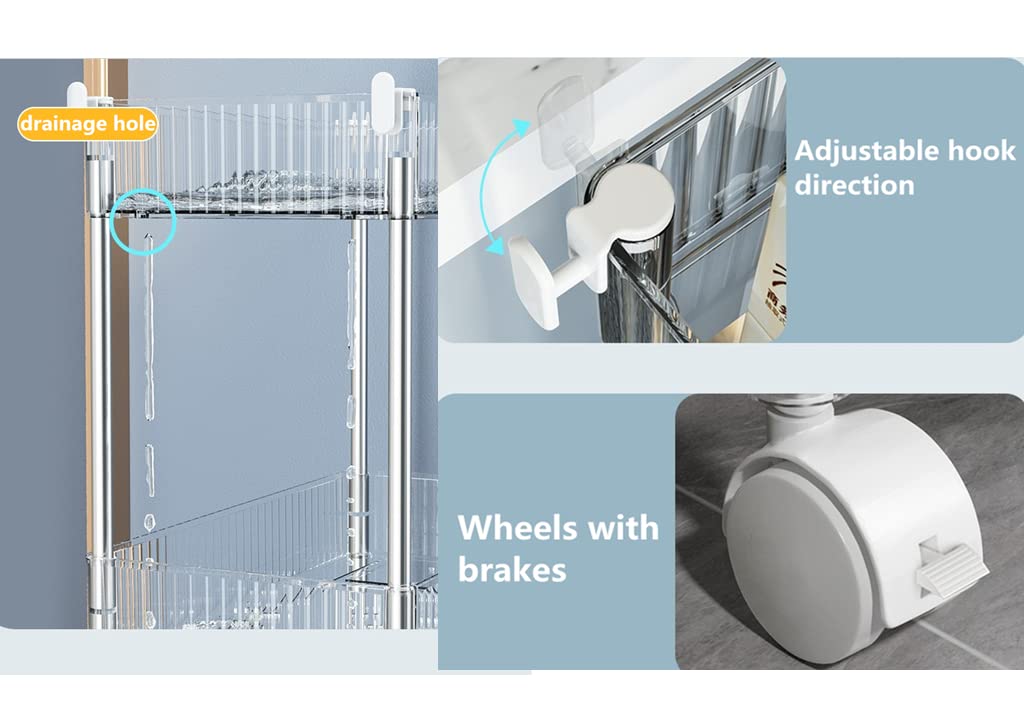 drainage hole

Adjustable hook direction

Wheels with brakes