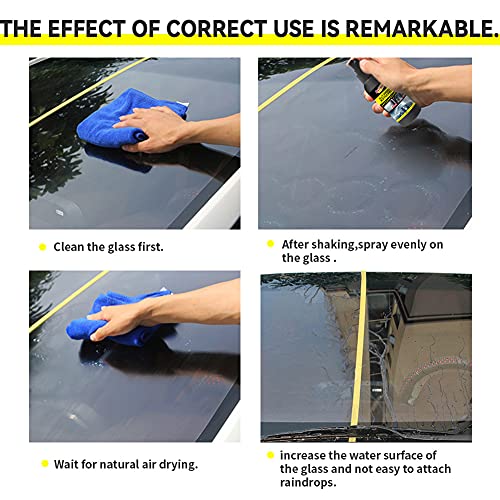 THE EFFECT OF CORRECT USE IS REMARKABLE.

Clean the glass first.

After shaking,spray evenly on the glass .

Wait for natural air drying.

increase the water surface of the glass and not easy to attach raindrops.