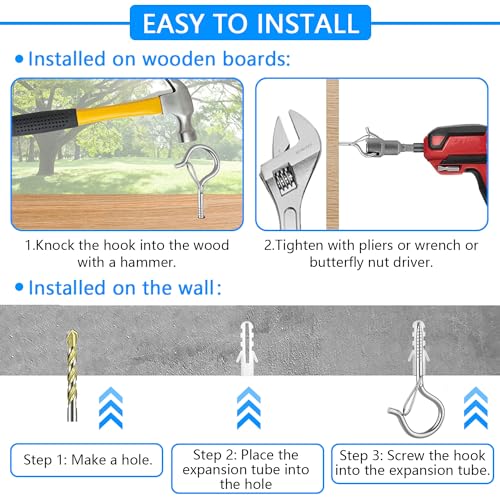 EASY TO INSTALL

• Installed on wooden boards:

1.Knock the hook into the wood with a hammer.

2.Tighten with pliers or wrench or butterfly nut driver.

• Installed on the wall:

Step 1: Make a hole.

Step 2: Place the expansion tube into the hole

Step 3: Screw the hook into the expansion tube.