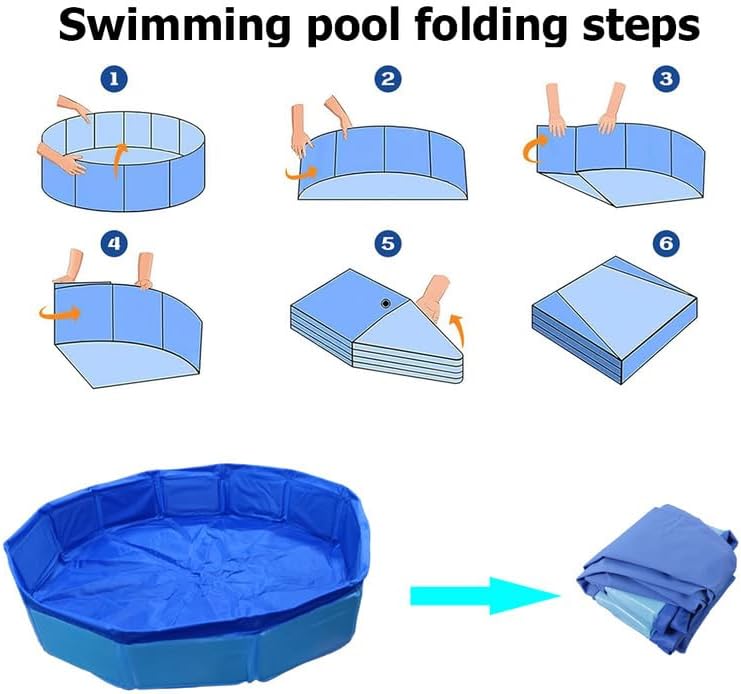 Swimming pool folding steps

1

2

3

4

5

6