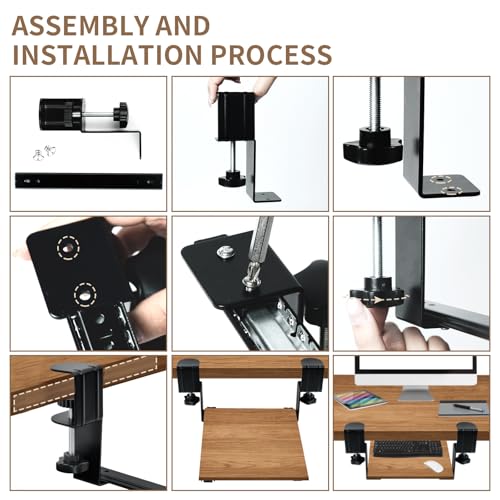 ASSEMBLY AND INSTALLATION PROCESS