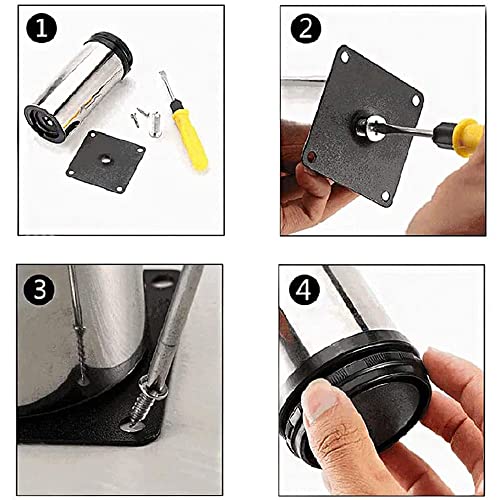 1

2

3

4