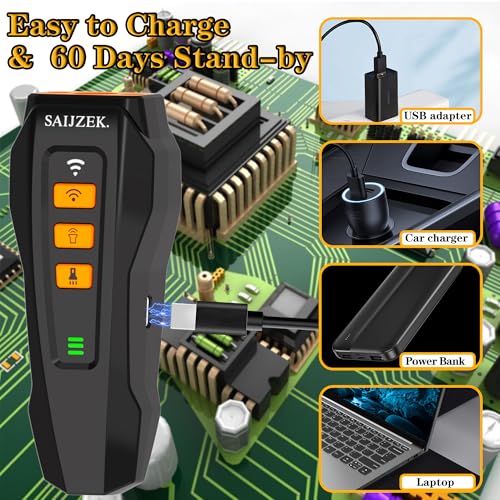 Easy to Charge
& 60 Days Stand-by

SAIJZEK.

USB adapter

Car charger

Power Bank

Laptop