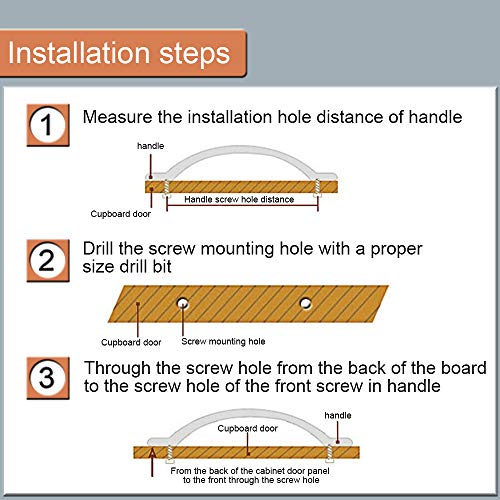 Installation steps

1 Measure the installation hole distance of handle

handle

Handle screw hole distance

Cupboard door

2 Drill the screw mounting hole with a proper size drill bit

Cupboard door

Screw mounting hole

3 Through the screw hole from the back of the board to the screw hole of the front screw in handle

handle

Cupboard door

From the back of the cabinet door panel to the front through the screw hole