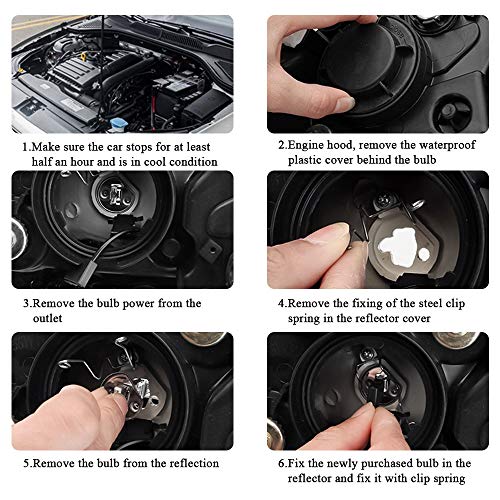 1.Make sure the car stops for at least half an hour and is in cool condition

2.Engine hood, remove the waterproof plastic cover behind the bulb

3.Remove the bulb power from the outlet

4.Remove the fixing of the steel clip spring in the reflector cover

5.Remove the bulb from the reflection

6.Fix the newly purchased bulb in the reflector and fix it with clip spring