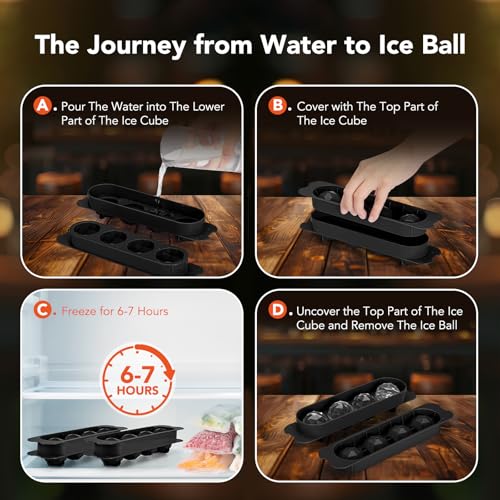 The Journey from Water to Ice Ball

A. Pour The Water into The Lower Part of The Ice Cube

B. Cover with The Top Part of The Ice Cube

C. Freeze for 6-7 Hours

6-7 HOURS

D. Uncover the Top Part of The Ice Cube and Remove The Ice Ball