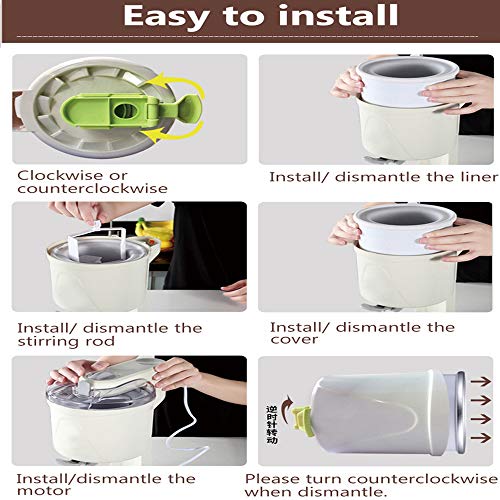 Easy to install

Clockwise or counterclockwise

Install/ dismantle the liner

Install/ dismantle the stirring rod

Install/ dismantle the cover

Install/dismantle the motor

逆时针转动

Please turn counterclockwise when dismantle.