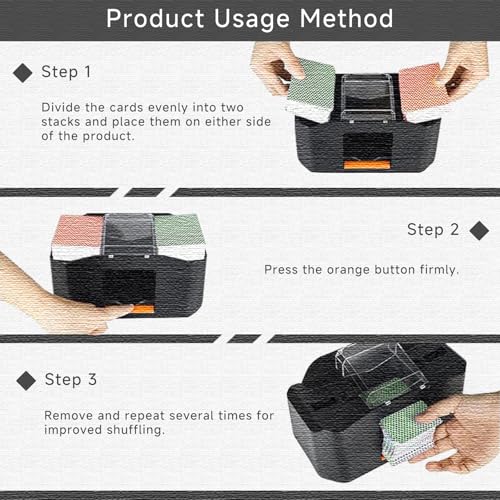 Product Usage Method

Step 1

Divide the cards evenly into two stacks and place them on either side of the product.

Step 2

Press the orange button firmly.

Step 3

Remove and repeat several times for improved shuffling.