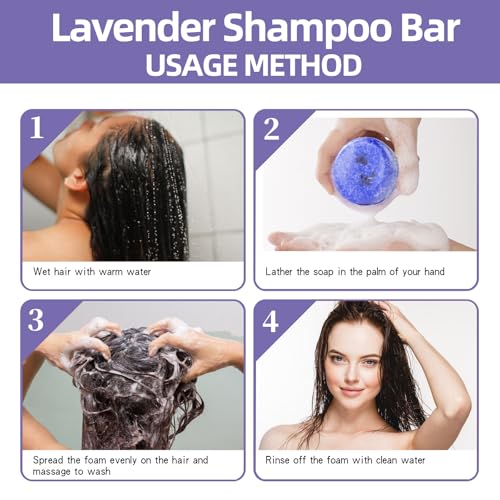 Lavender Shampoo Bar
USAGE METHOD

1
Wet hair with warm water

2
Lather the soap in the palm of your hand

3
Spread the foam evenly on the hair and massage to wash

4
Rinse off the foam with clean water