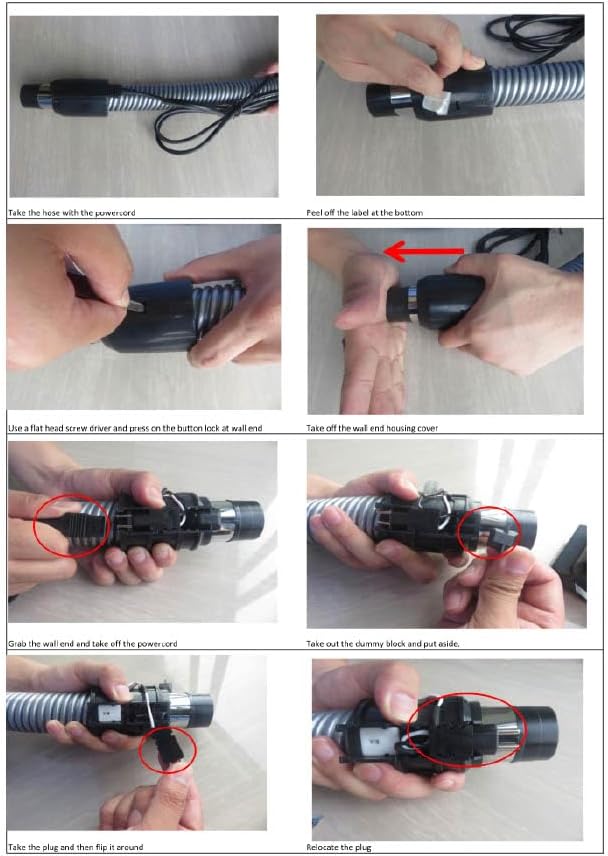 Take the hose with the powercord

Peel off the label at the bottom

Use a flat head screw driver and press on the button lock at wall end

Take off the wall end housing cover

Grab the wall end and take off the powercord

Take out the dummy block and put aside.

Take the plug and then flip it around

Relocate the plug