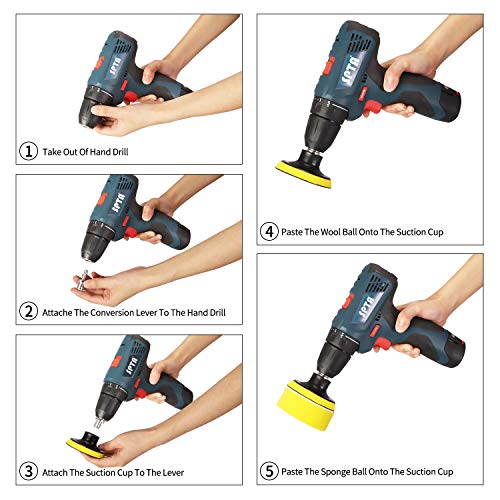 SPTA

① Take Out Of Hand Drill

SPTA

② Attache The Conversion Lever To The Hand Drill

SPTA

③ Attach The Suction Cup To The Lever

SPTA

④ Paste The Wool Ball Onto The Suction Cup

SPTA

⑤ Paste The Sponge Ball Onto The Suction Cup