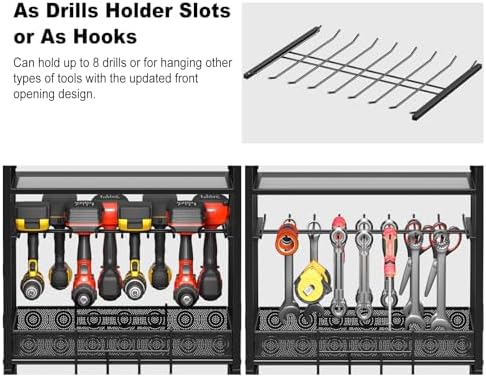 As Drills Holder Slots or As Hooks

Can hold up to 8 drills or for hanging other types of tools with the updated front opening design.