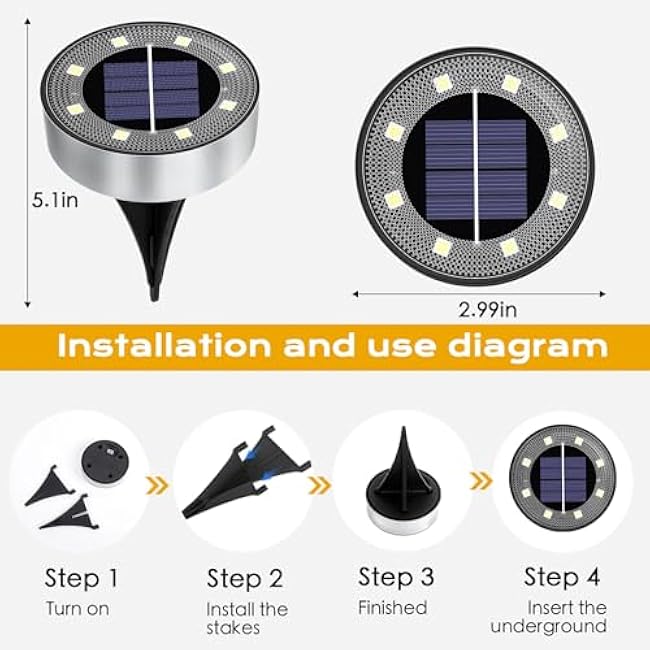 5.1in

2.99in

Installation and use diagram

Step 1
Turn on

Step 2
Install the stakes

Step 3
Finished

Step 4
Insert the underground