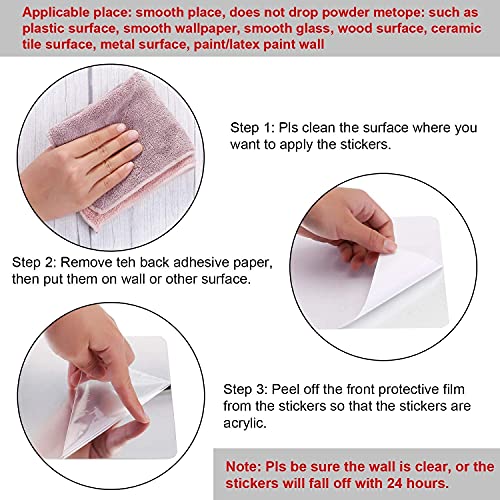 Applicable place: smooth place, does not drop powder metope: such as plastic surface, smooth wallpaper, smooth glass, wood surface, ceramic tile surface, metal surface, paint/latex paint wall

Step 1: Pls clean the surface where you want to apply the stickers.

Step 2: Remove teh back adhesive paper, then put them on wall or other surface.

Step 3: Peel off the front protective film from the stickers so that the stickers are acrylic.

Note: Pls be sure the wall is clear, or the stickers will fall off with 24 hours.