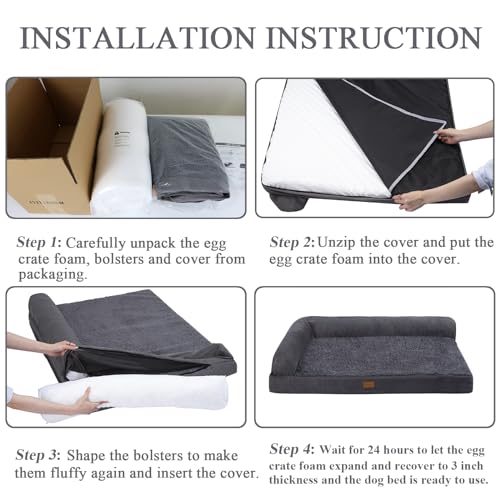 INSTALLATION INSTRUCTION

Step 1: Carefully unpack the egg crate foam, bolsters and cover from packaging.

Step 2: Unzip the cover and put the egg crate foam into the cover.

Step 3: Shape the bolsters to make them fluffy again and insert the cover.

Step 4: Wait for 24 hours to let the egg crate foam expand and recover to 3 inch thickness and the dog bed is ready to use.