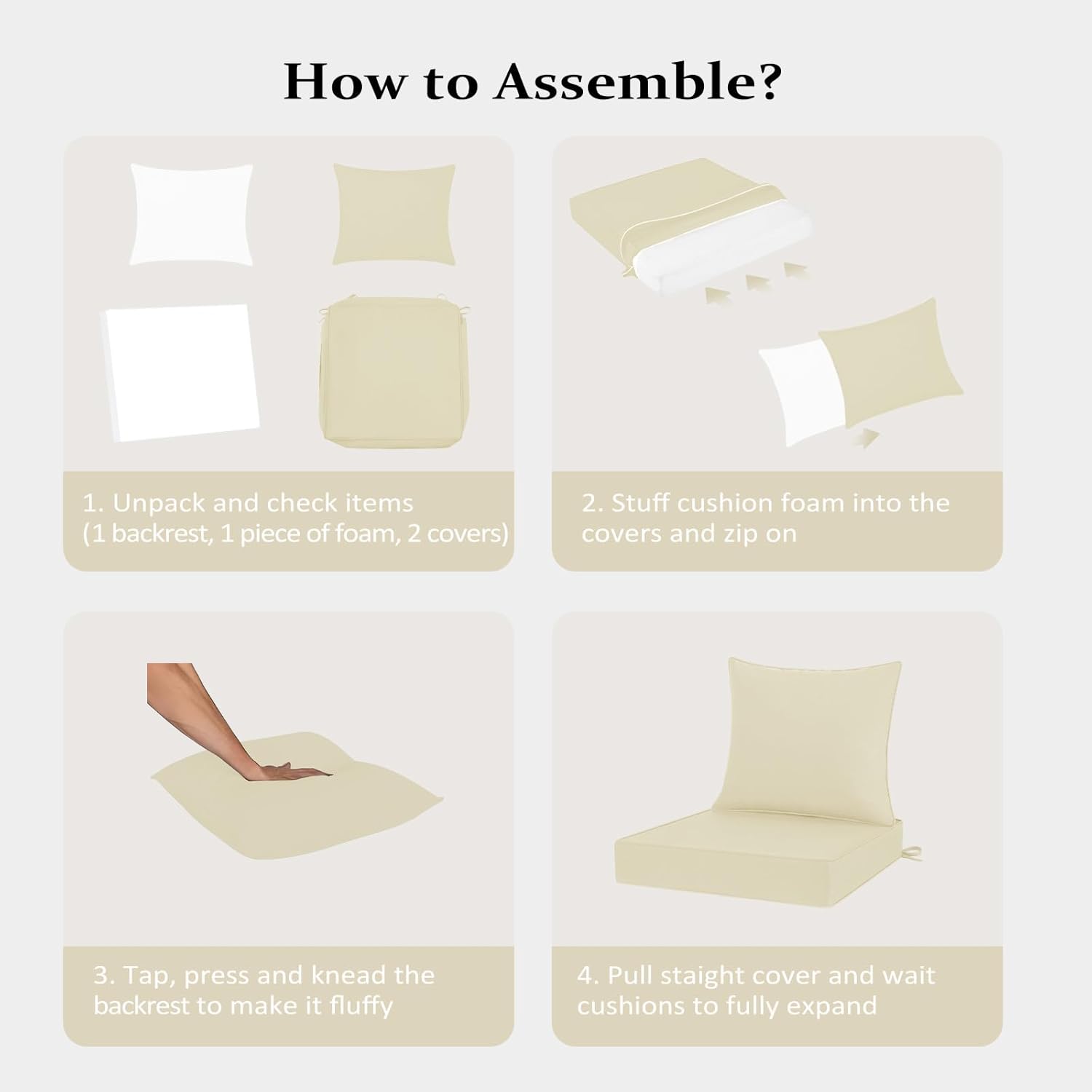 How to Assemble?

1. Unpack and check items
(1 backrest, 1 piece of foam, 2 covers)

2. Stuff cushion foam into the covers and zip on

3. Tap, press and knead the backrest to make it fluffy

4. Pull staight cover and wait cushions to fully expand