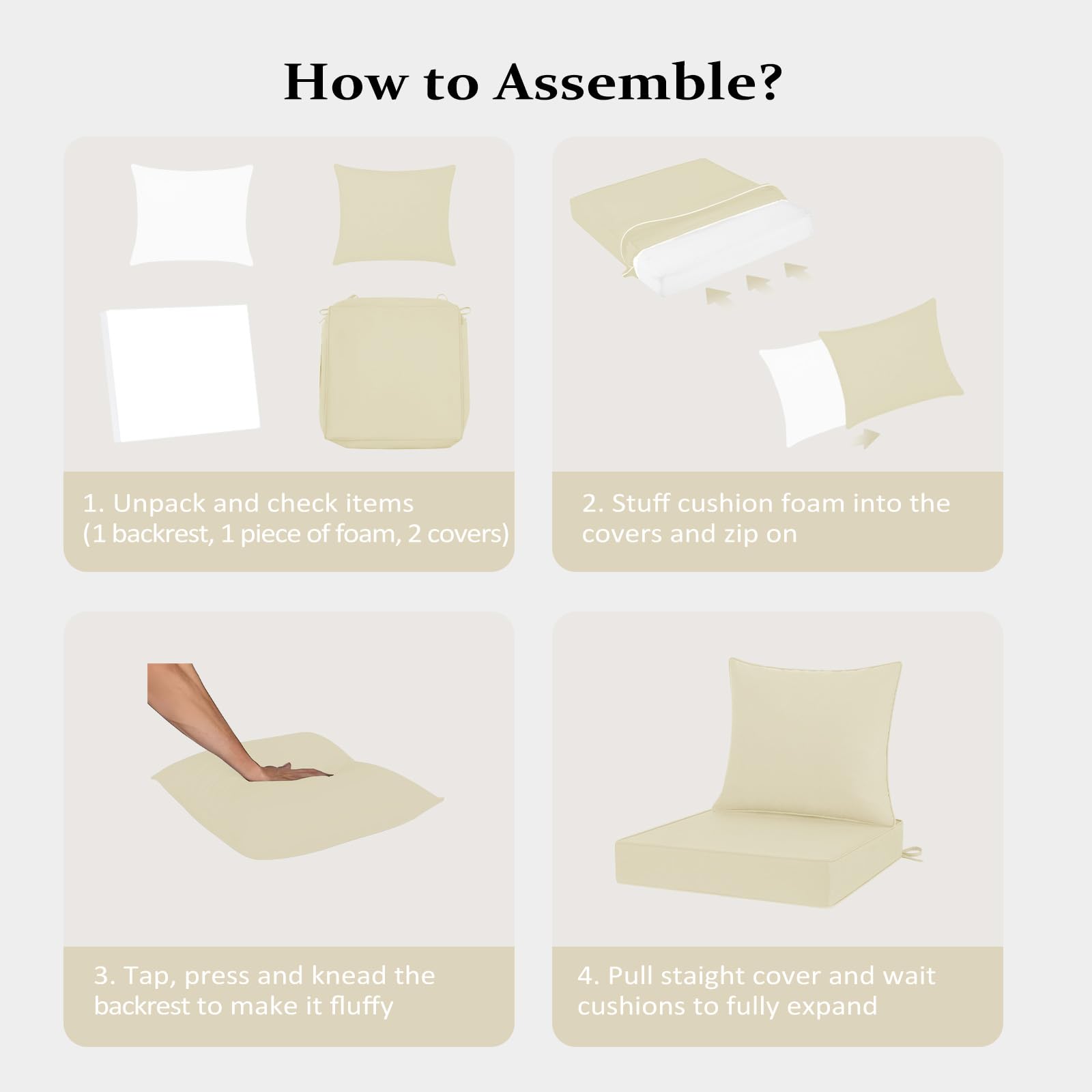 How to Assemble?

1. Unpack and check items (1 backrest, 1 piece of foam, 2 covers)

2. Stuff cushion foam into the covers and zip on

3. Tap, press and knead the backrest to make it fluffy

4. Pull staight cover and wait cushions to fully expand