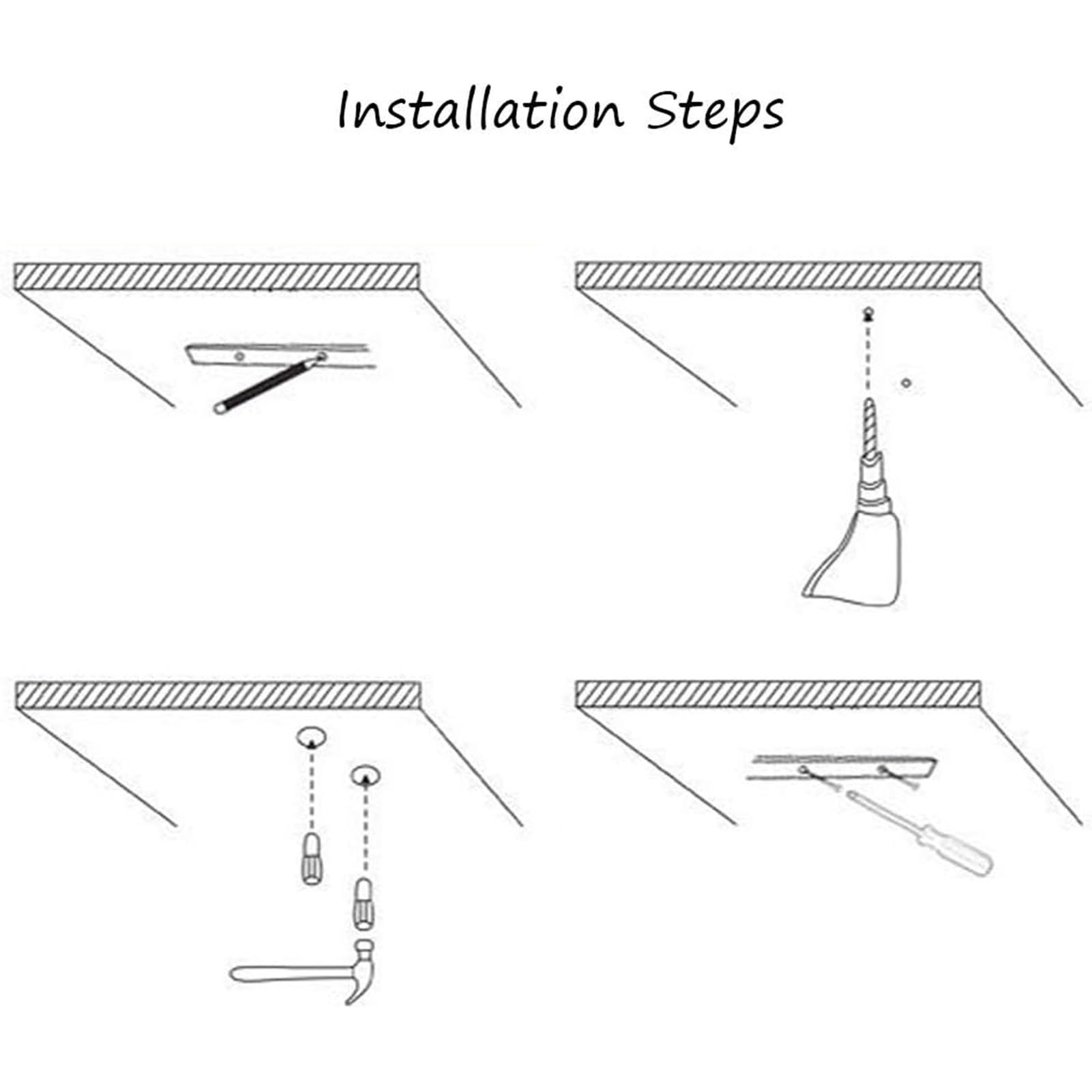 Installation Steps