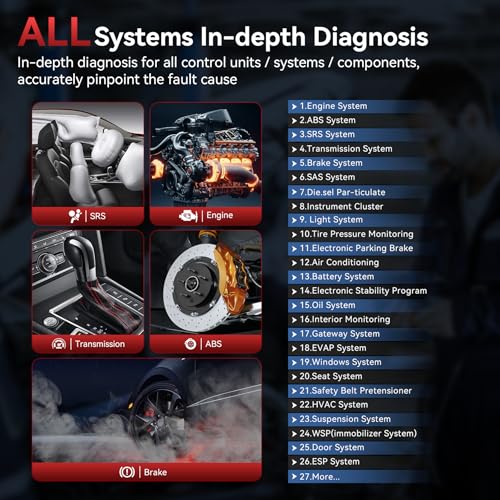 ALL Systems In-depth Diagnosis

In-depth diagnosis for all control units / systems / components, accurately pinpoint the fault cause

SRS

Engine

Transmission

ABS

Brake

1.Engine System
2.ABS System
3.SRS System
4.Transmission System
5.Brake System
6.SAS System
7.Die.sel Par-ticulate
8.Instrument Cluster
9. Light System
10.Tire Pressure Monitoring
11.Electronic Parking Brake
12.Air Conditioning
13.Battery System
14.Electronic Stability Program
15.Oil System
16.Interior Monitoring
17.Gateway System
18.EVAP System
19.Windows System
20.Seat System
21.Safety Belt Pretensioner
22.HVAC System
23.Suspension System
24.WSP(immobilizer System)
25.Door System
26.ESP System
27.More...