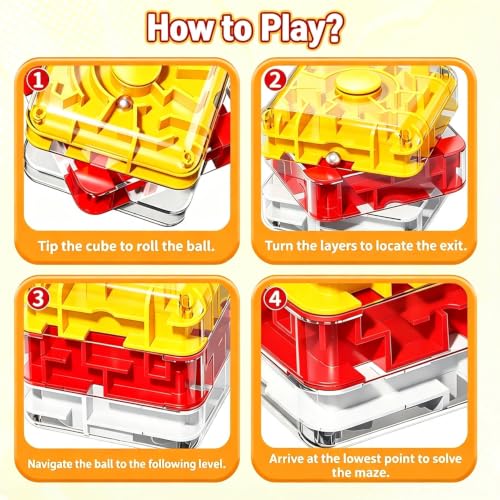 How to Play?

1
Tip the cube to roll the ball.

2
Turn the layers to locate the exit.

3
Navigate the ball to the following level.

4
Arrive at the lowest point to solve the maze.