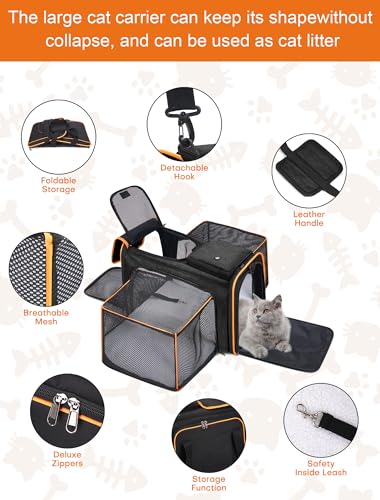 The large cat carrier can keep its shapewithout collapse, and can be used as cat litter

Foldable Storage

Detachable Hook

Leather Handle

Breathable Mesh

Deluxe Zippers

Storage Function

Safety Inside Leash