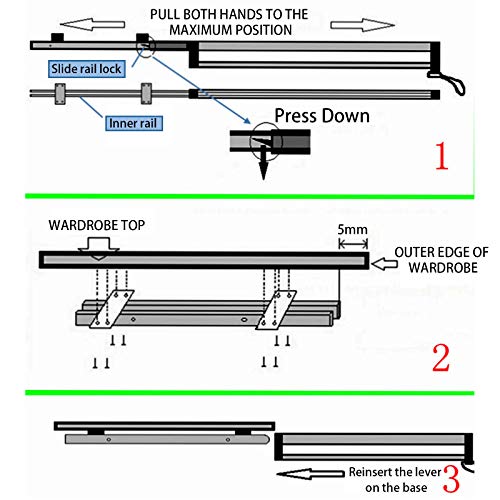 PULL BOTH HANDS TO THE MAXIMUM POSITION

Slide rail lock

Inner rail

Press Down

1

WARDROBE TOP

5mm

OUTER EDGE OF WARDROBE

2

Reinsert the lever on the base

3