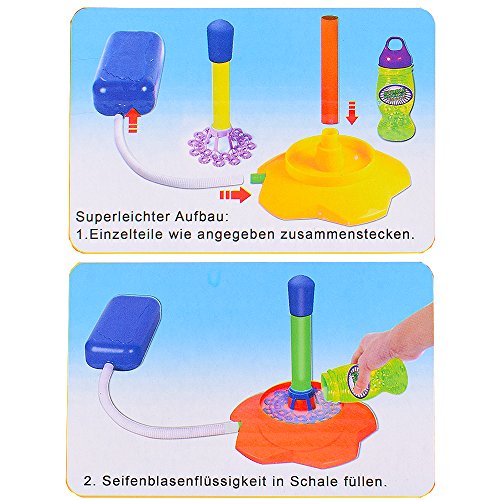 Superleichter Aufbau:
1.Einzelteile wie angegeben zusammenstecken.

2. Seifenblasenflüssigkeit in Schale füllen.