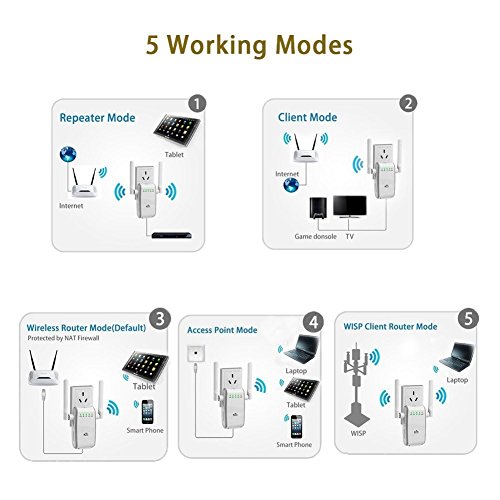 5 Working Modes

1
Repeater Mode
Tablet
Internet

2
Client Mode
Internet
Game donsole
TV

3
Wireless Router Mode(Default)
Protected by NAT Firewall
Tablet
Smart Phone

4
Access Point Mode
Laptop
Tablet
Smart Phone

5
WISP Client Router Mode
Laptop
WISP