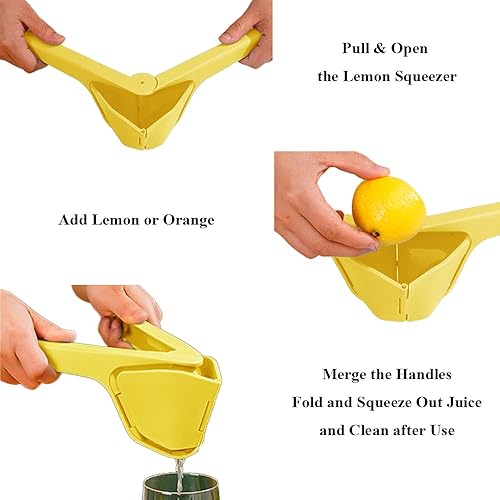 Pull & Open
the Lemon Squeezer

Add Lemon or Orange

Merge the Handles
Fold and Squeeze Out Juice
and Clean after Use